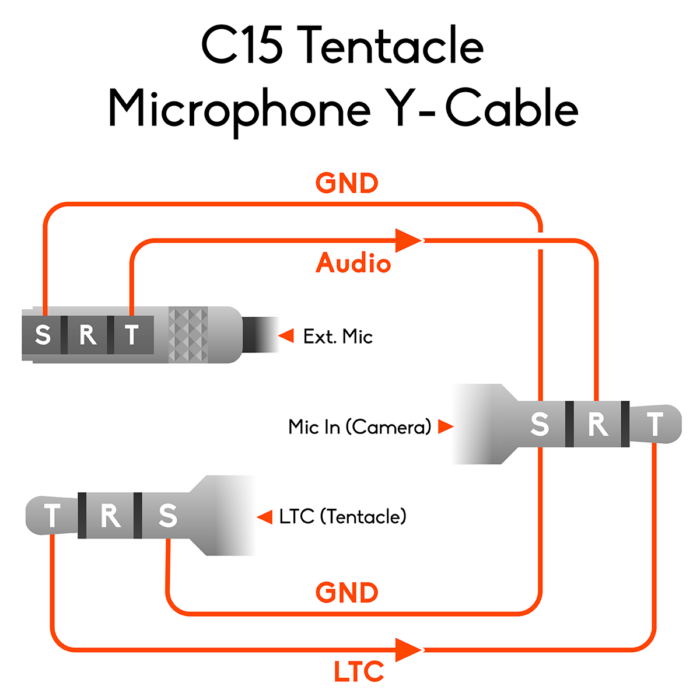 C15 Tentacle
Microphone Y-Cable

GND

Audio

S R T

Ext. Mic

Mic In (Camera)

S R T

T R S

LTC (Tentacle)

GND

LTC