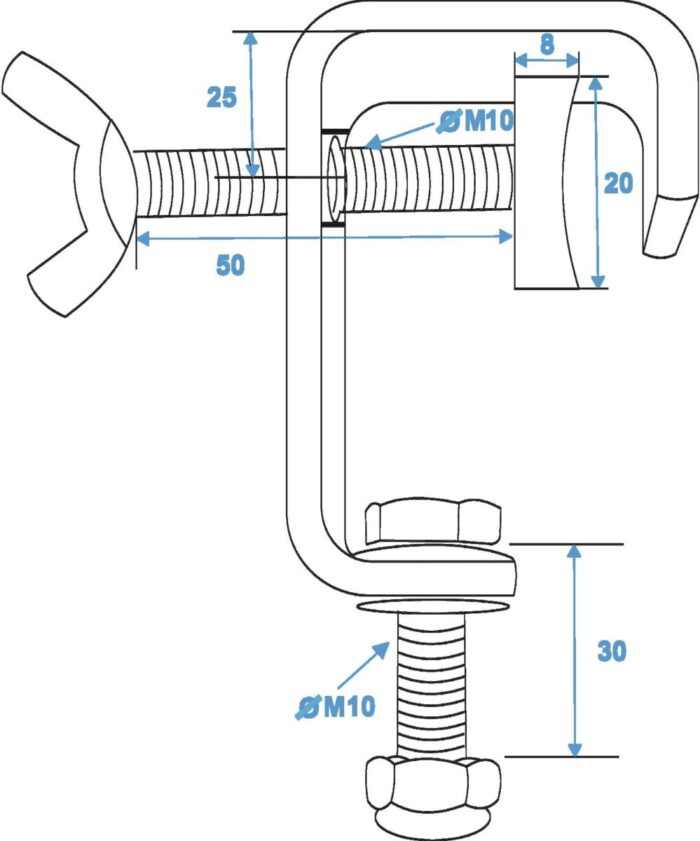 8
25
ØM10
20
50
30
ØM10